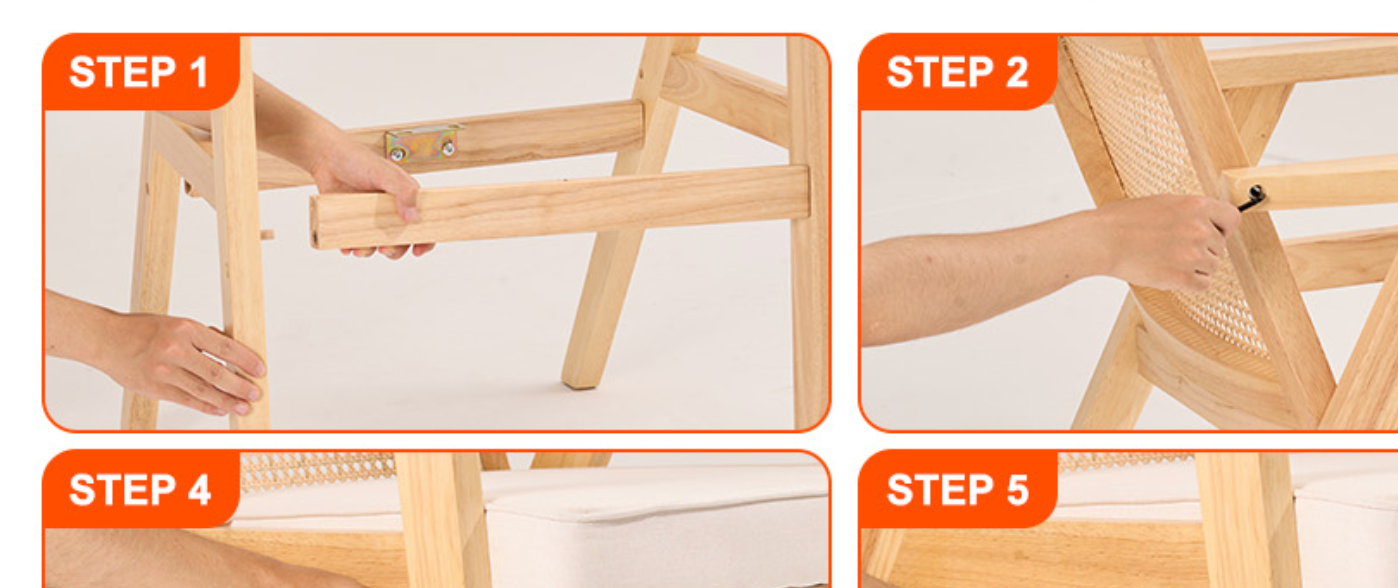 STEP 1

STEP 2

STEP 4

STEP 5