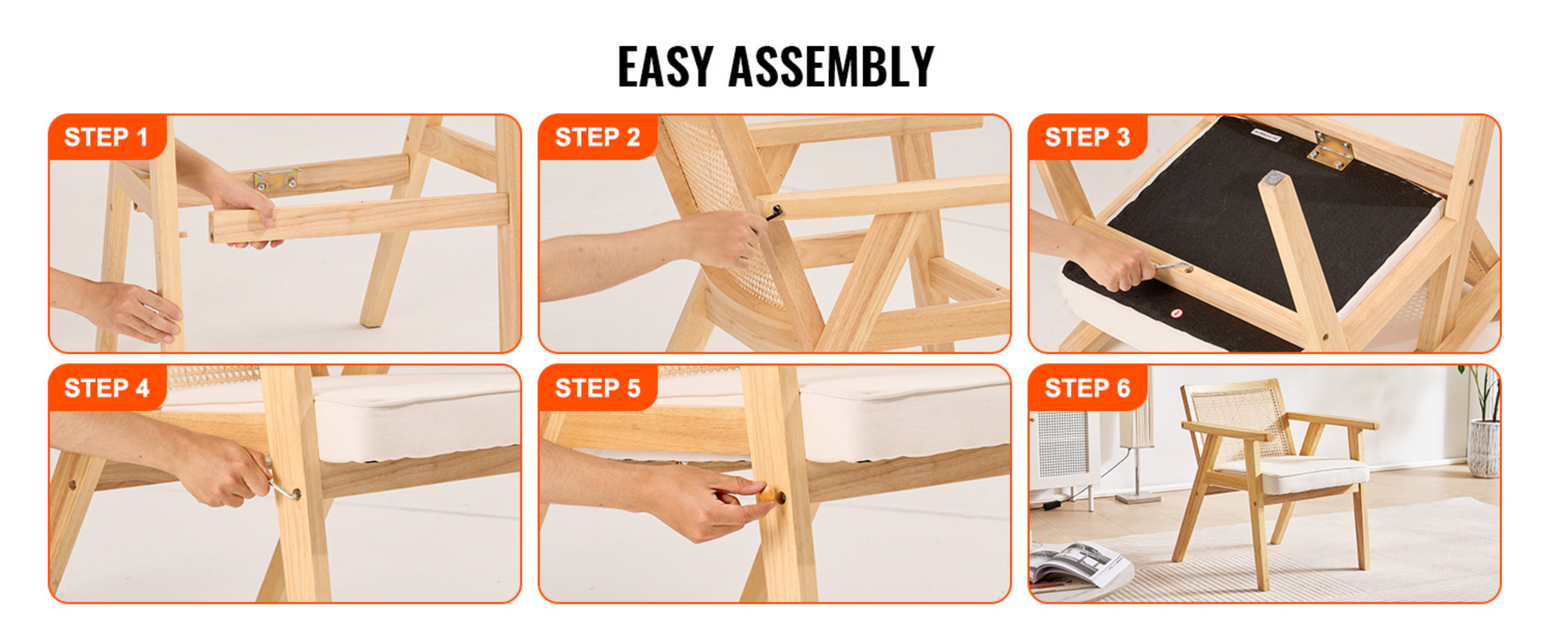 EASY ASSEMBLY

STEP 1

STEP 2

STEP 3

STEP 4

STEP 5

STEP 6