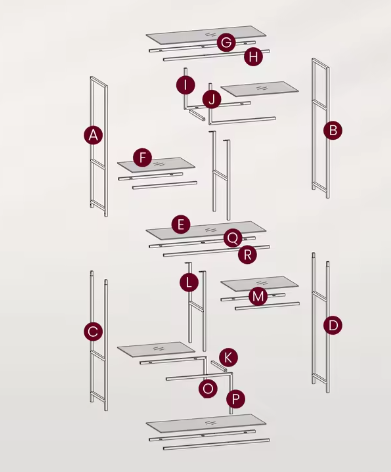 G
H
I
J
A
B
F
E
Q
R
L
M
C
D
K
O
P