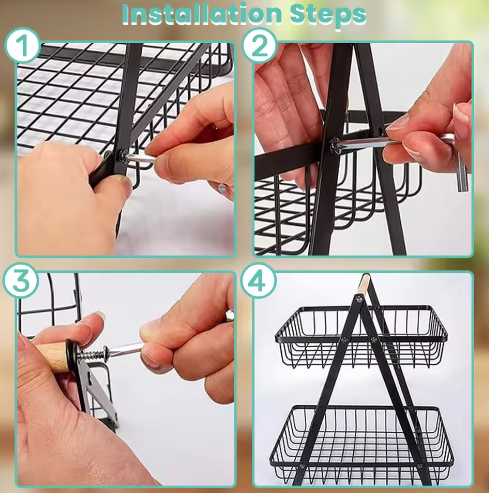 Installation Steps

1

2

3

4