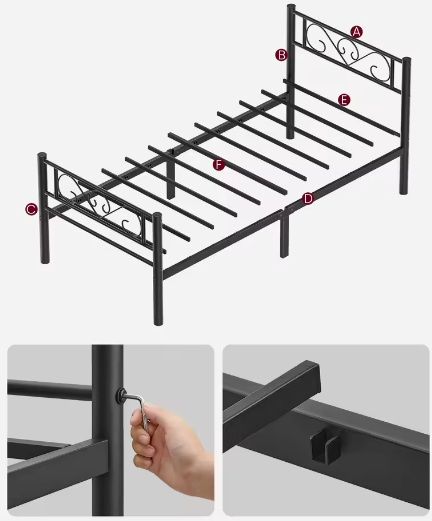 A
B
E
F
D
C