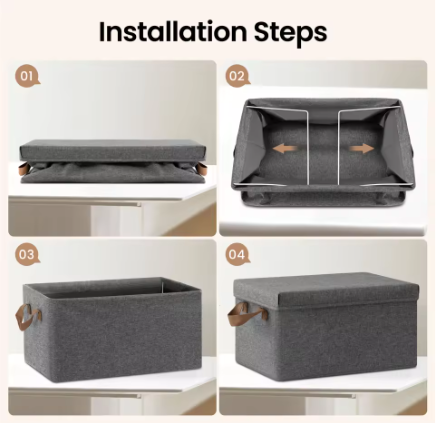 Installation Steps

01

02

03

04