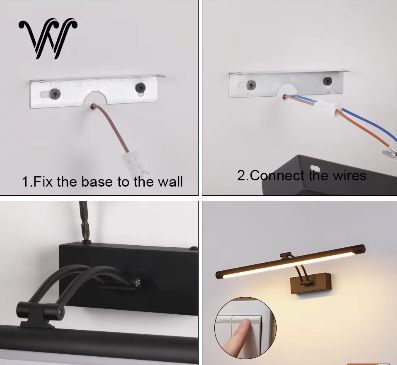 W

1.Fix the base to the wall

2.Connect the wires