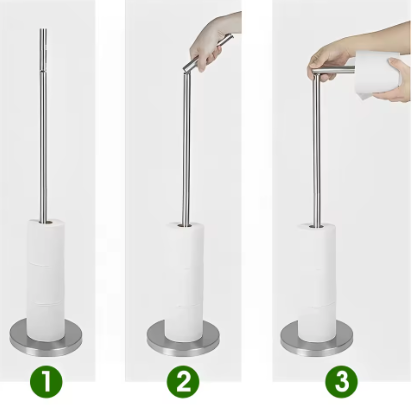 1

2

3