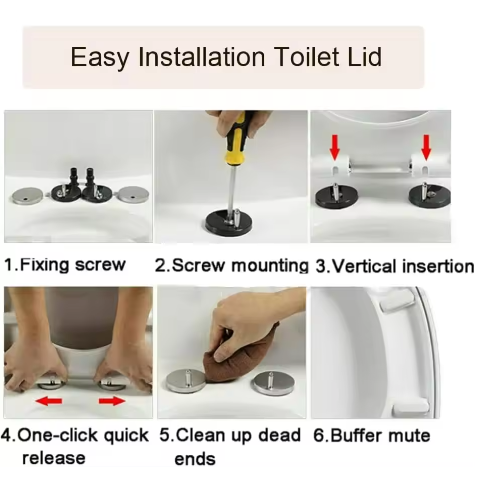 Easy Installation Toilet Lid

1.Fixing screw

2.Screw mounting

3.Vertical insertion

4.One-click quick release

5.Clean up dead ends

6.Buffer mute