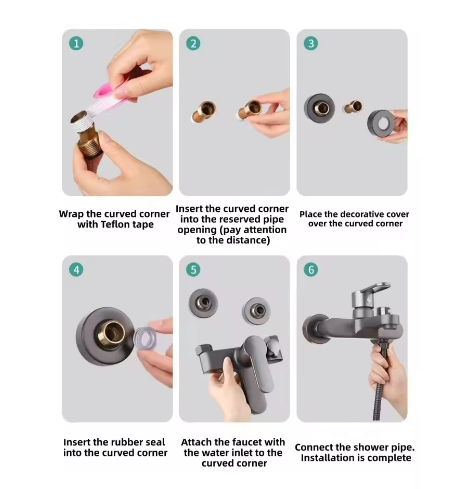 1

Wrap the curved corner with Teflon tape

2

Insert the curved corner into the reserved pipe opening (pay attention to the distance)

3

Place the decorative cover over the curved corner

4

Insert the rubber seal into the curved corner

5

Attach the faucet with the water inlet to the curved corner

6

Connect the shower pipe. Installation is complete