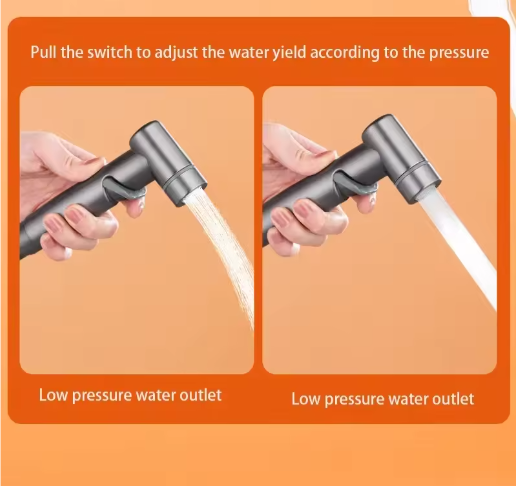 Pull the switch to adjust the water yield according to the pressure

Low pressure water outlet

Low pressure water outlet