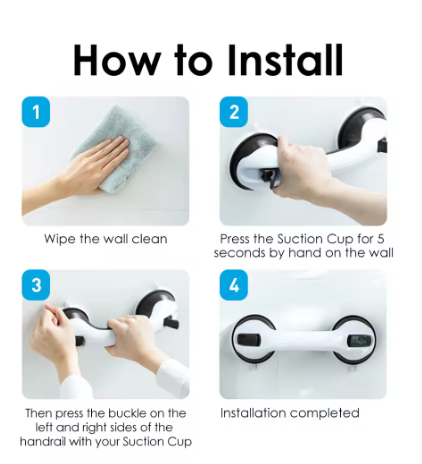 How to Install

1

Wipe the wall clean

2

Press the Suction Cup for 5 seconds by hand on the wall

3

Then press the buckle on the left and right sides of the handrail with your Suction Cup

4

Installation completed