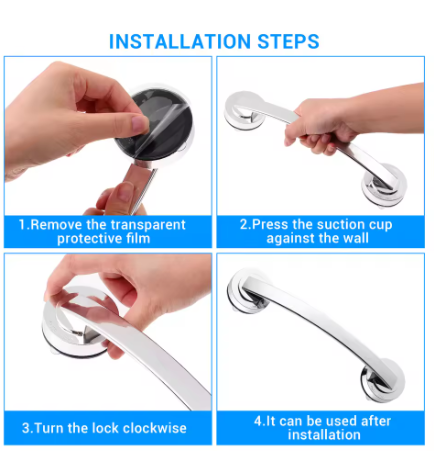 INSTALLATION STEPS

1.Remove the transparent protective film

2.Press the suction cup against the wall

3.Turn the lock clockwise

4.It can be used after installation