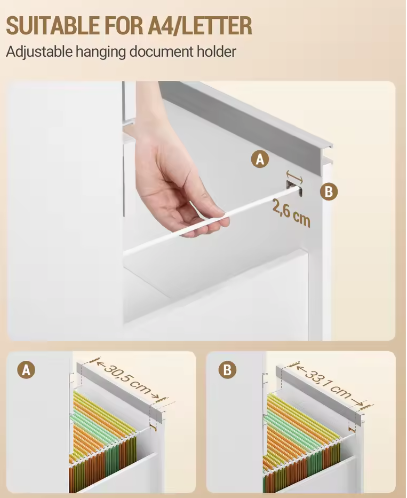 SUITABLE FOR A4/LETTER
Adjustable hanging document holder

A

B

2,6 cm

A

30,5 cm

B

33,1 cm