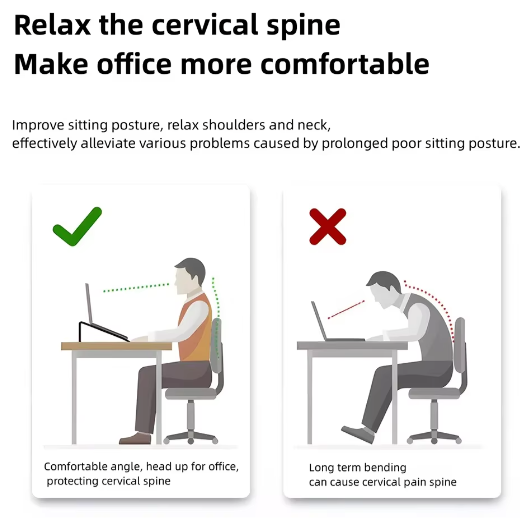 Relax the cervical spine
Make office more comfortable

Improve sitting posture, relax shoulders and neck,
effectively alleviate various problems caused by prolonged poor sitting posture.

Comfortable angle, head up for office, protecting cervical spine

Long term bending
can cause cervical pain spine