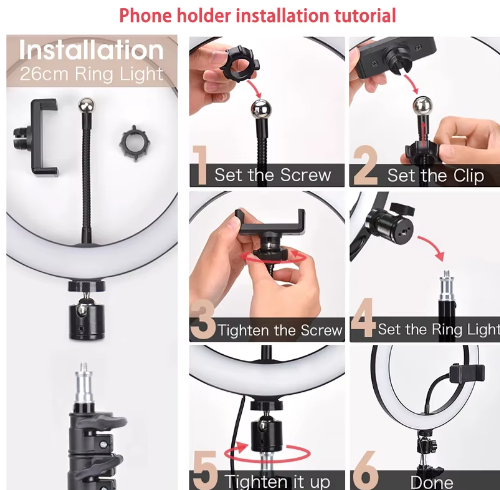 Phone holder installation tutorial

Installation
26cm Ring Light

1 Set the Screw

2 Set the Clip

3 Tighten the Screw

4 Set the Ring Light

5 Tighten it up

6 Done