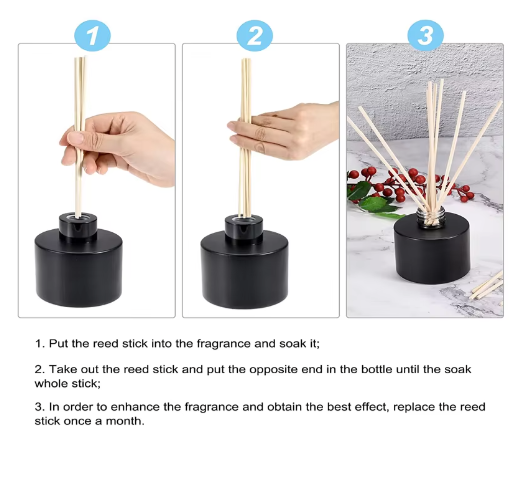 1

2

3

1. Put the reed stick into the fragrance and soak it;

2. Take out the reed stick and put the opposite end in the bottle until the soak whole stick;

3. In order to enhance the fragrance and obtain the best effect, replace the reed stick once a month.