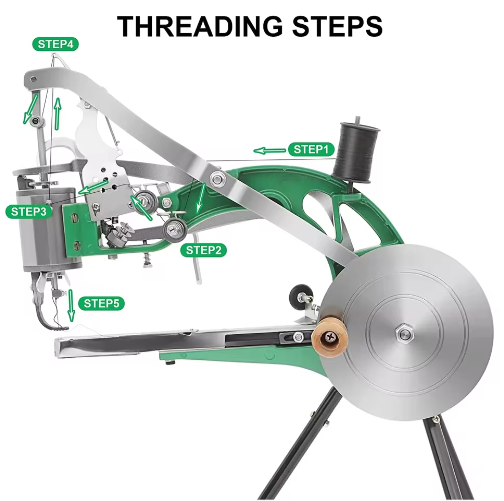 THREADING STEPS

STEP4

STEP1

STEP3

STEP2

STEP5