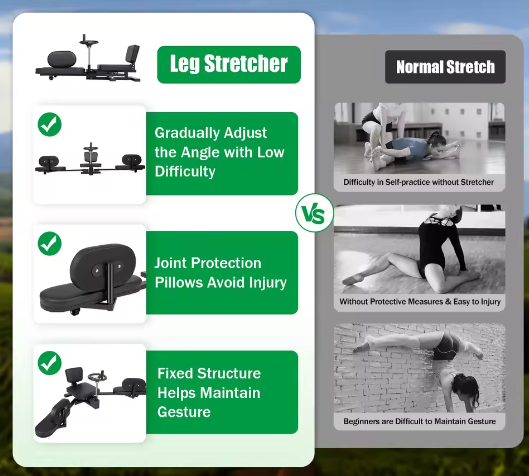 Leg Stretcher

Gradually Adjust the Angle with Low Difficulty

Joint Protection Pillows Avoid Injury

Fixed Structure Helps Maintain Gesture

VS

Normal Stretch

Difficulty in Self-practice without Stretcher

Without Protective Measures & Easy to Injury

Beginners are Difficult to Maintain Gesture