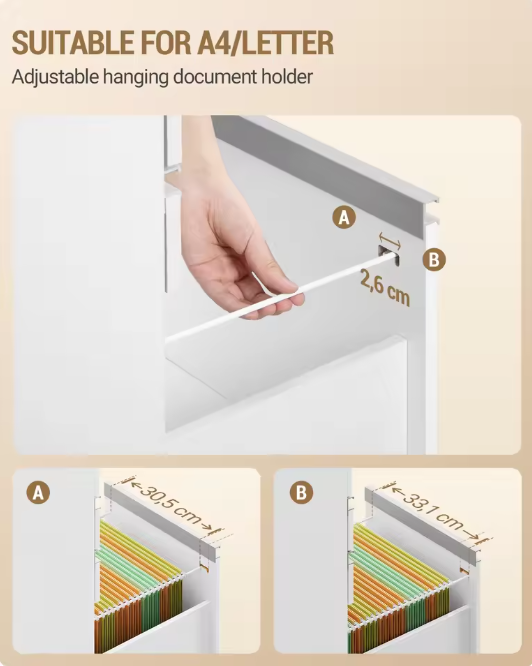 SUITABLE FOR A4/LETTER

Adjustable hanging document holder

A

B

2,6 cm

A

30,5 cm

B

33,1 cm