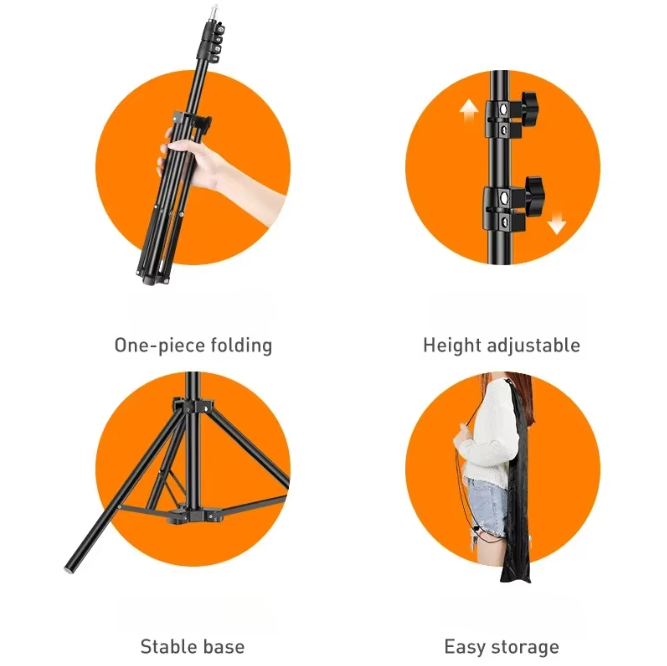 One-piece folding

Height adjustable

Stable base

Easy storage