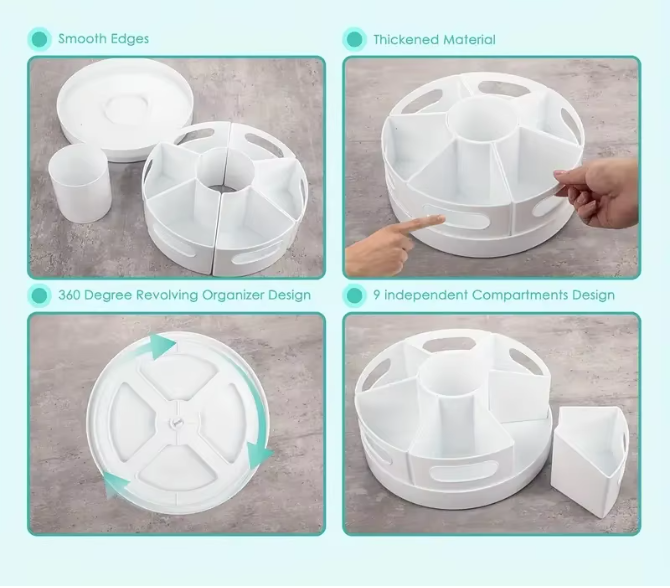 Smooth Edges

Thickened Material

360 Degree Revolving Organizer Design

9 independent Compartments Design