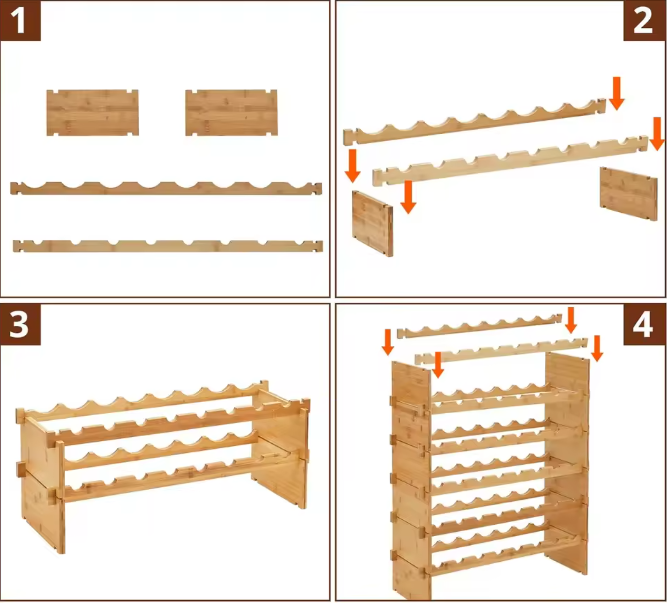 1

2

3

4