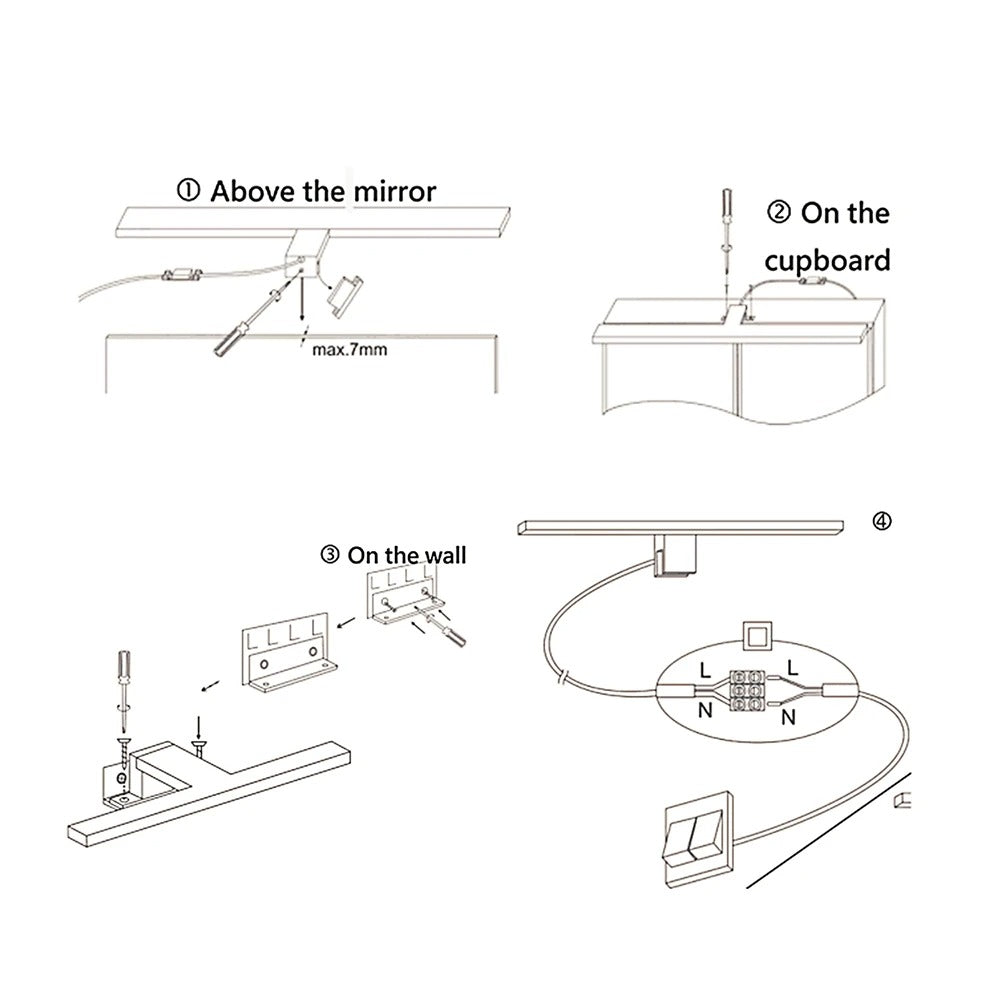 ① Above the mirror

max.7mm

② On the cupboard

③ On the wall

④

L

L

N

N