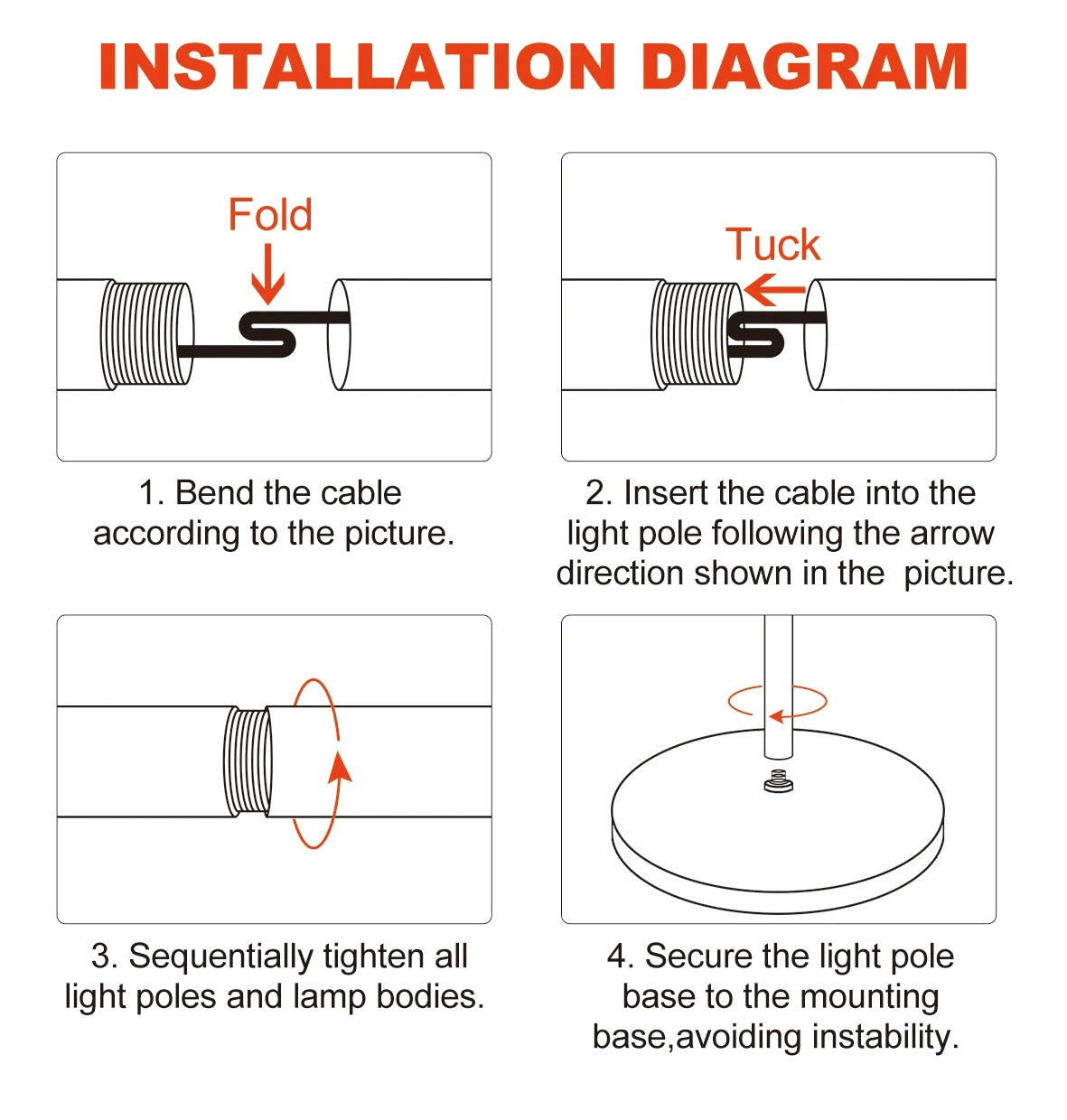 INSTALLATION DIAGRAM

Fold

1. Bend the cable according to the picture.

Tuck

2. Insert the cable into the light pole following the arrow direction shown in the picture.

3. Sequentially tighten all light poles and lamp bodies.

4. Secure the light pole base to the mounting base,avoiding instability.